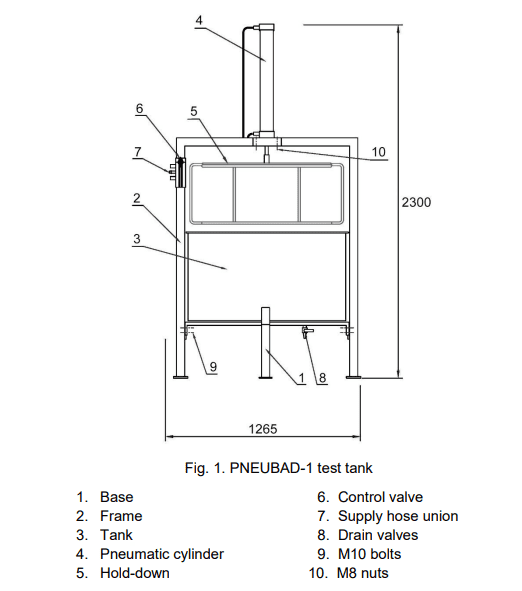 4
6
5
7
10
2
2300
3
9
1
8
1265

Fig. 1. PNEUBAD-1 test tank

1. Base
2. Frame
3. Tank
4. Pneumatic cylinder
5. Hold-down

6. Control valve
7. Supply hose union
8. Drain valves
9. M10 bolts
10. M8 nuts